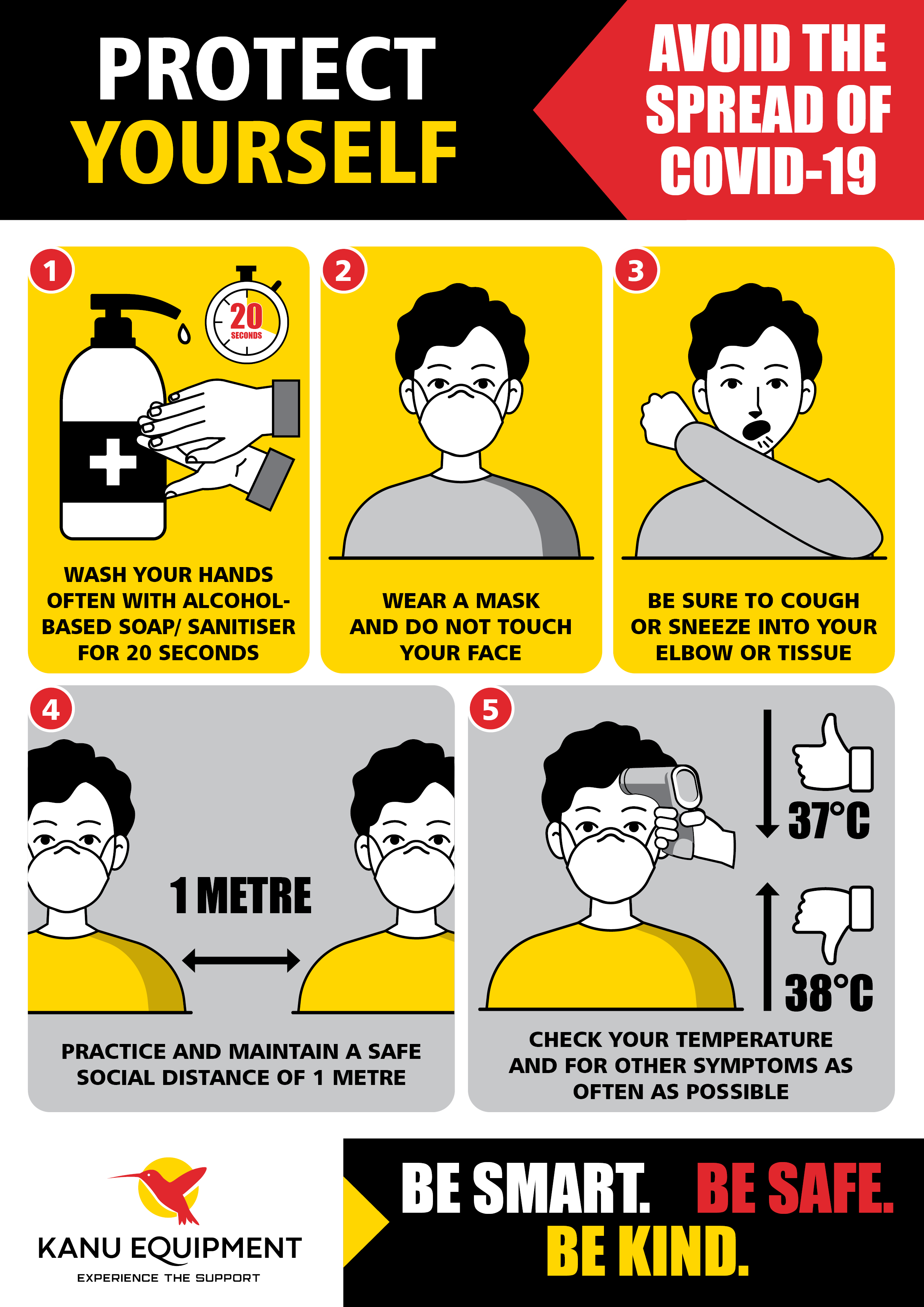 PROTECT YOURSELF

AVOID THE SPREAD OF COVID-19

1

20 SECONDS

WASH YOUR HANDS OFTEN WITH ALCOHOL-BASED SOAP/ SANITISER FOR 20 SECONDS

2

WEAR A MASK AND DO NOT TOUCH YOUR FACE

3

BE SURE TO COUGH OR SNEEZE INTO YOUR ELBOW OR TISSUE

4

1 METRE

PRACTICE AND MAINTAIN A SAFE SOCIAL DISTANCE OF 1 METRE

5

37°C

38°C

CHECK YOUR TEMPERATURE AND FOR OTHER SYMPTOMS AS OFTEN AS POSSIBLE

KANU EQUIPMENT
EXPERIENCE THE SUPPORT

BE SMART. BE SAFE. BE KIND.